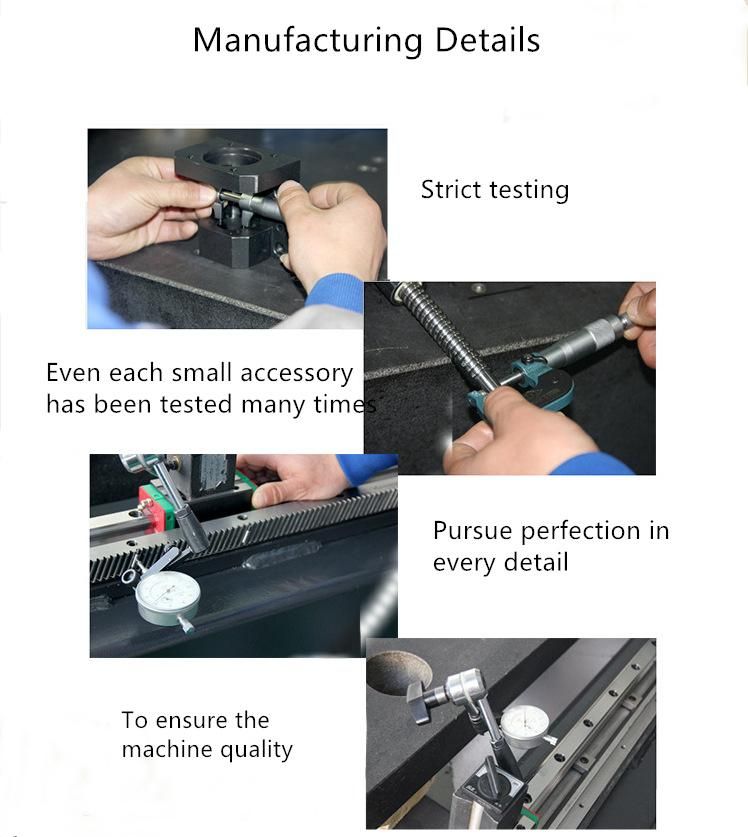 Manufacturing Details

Strict testing

Even each small accessory has been tested many times

Pursue perfection in every detail

To ensure the machine quality