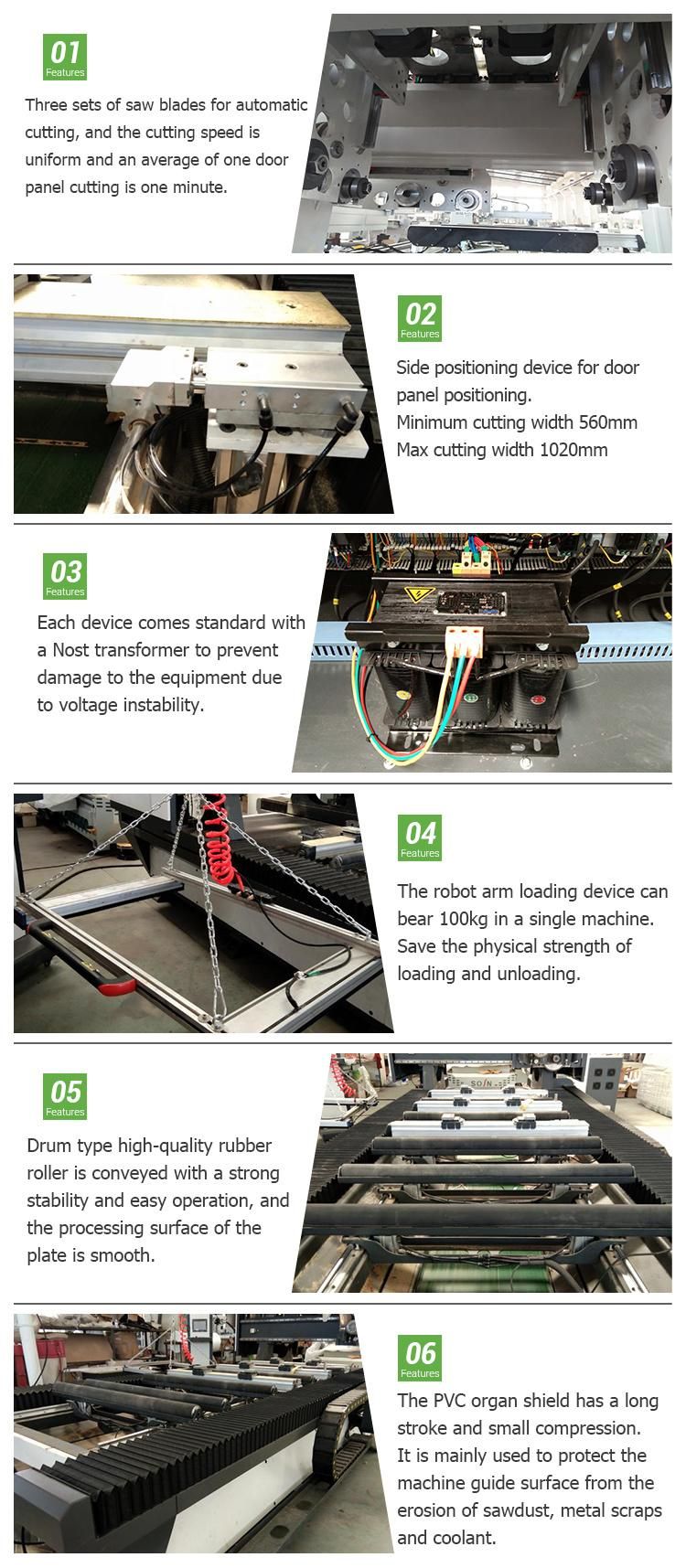 01
Features

Three sets of saw blades for automatic cutting, and the cutting speed is uniform and an average of one door panel cutting is one minute.

02
Features

Side positioning device for door panel positioning.
Minimum cutting width 560mm
Max cutting width 1020mm

03
Features

Each device comes standard with a Nost transformer to prevent damage to the equipment due to voltage instability.

04
Features

The robot arm loading device can bear 100kg in a single machine. Save the physical strength of loading and unloading.

05
Features

Drum type high-quality rubber roller is conveyed with a strong stability and easy operation, and the processing surface of the plate is smooth.

06
Features

The PVC organ shield has a long stroke and small compression.
It is mainly used to protect the machine guide surface from the erosion of sawdust, metal scraps and coolant.