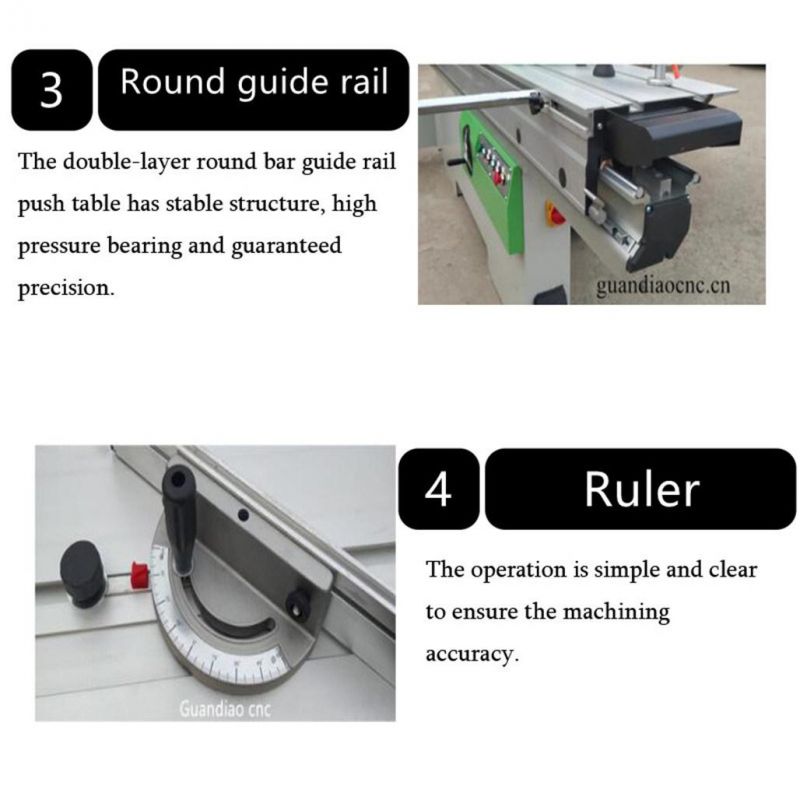 3 Round guide rail

The double-layer round bar guide rail push table has stable structure, high pressure bearing and guaranteed precision.

guandiaocnc.cn

Guandiao cnc

4 Ruler

The operation is simple and clear to ensure the machining accuracy.