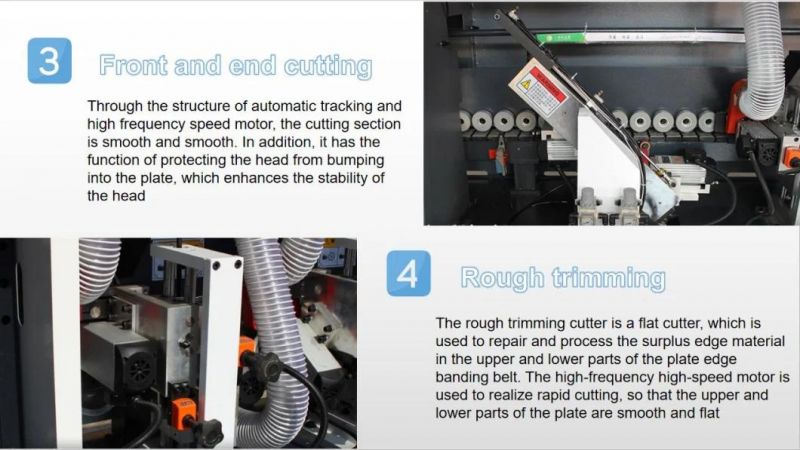 3 Front and end cutting

Through the structure of automatic tracking and high frequency speed motor, the cutting section is smooth and smooth. In addition, it has the function of protecting the head from bumping into the plate, which enhances the stability of the head

4 Rough trimming

The rough trimming cutter is a flat cutter, which is used to repair and process the surplus edge material in the upper and lower parts of the plate edge banding belt. The high-frequency high-speed motor is used to realize rapid cutting, so that the upper and lower parts of the plate are smooth and flat