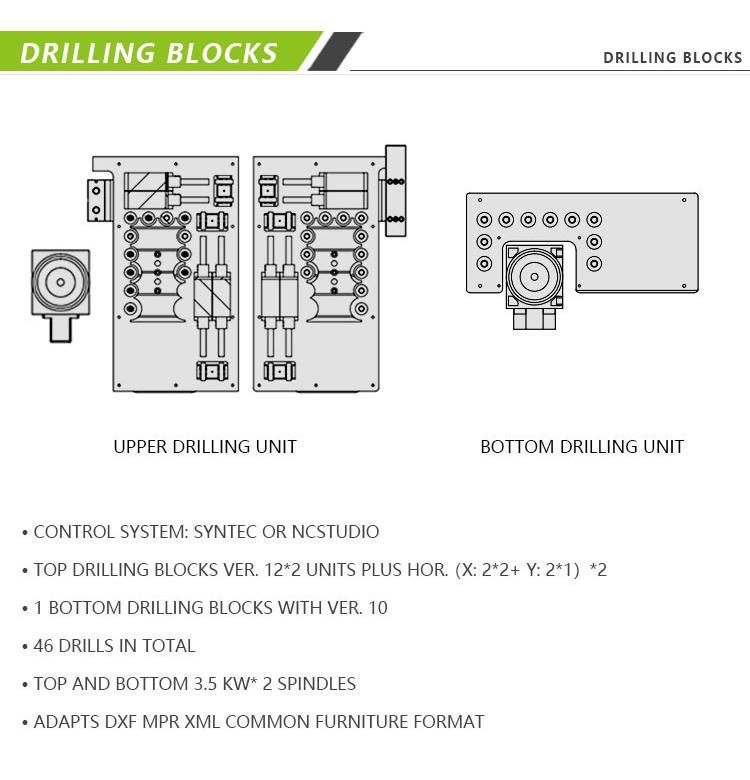 DRILLING BLOCKS

DRILLING BLOCKS

UPPER DRILLING UNIT

BOTTOM DRILLING UNIT

• CONTROL SYSTEM: SYNTEC OR NCSTUDIO

• TOP DRILLING BLOCKS VER. 12*2 UNITS PLUS HOR. (X: 2*2+ Y: 2*1) *2

• 1 BOTTOM DRILLING BLOCKS WITH VER. 10

• 46 DRILLS IN TOTAL

• TOP AND BOTTOM 3.5 KW* 2 SPINDLES

• ADAPTS DXF MPR XML COMMON FURNITURE FORMAT