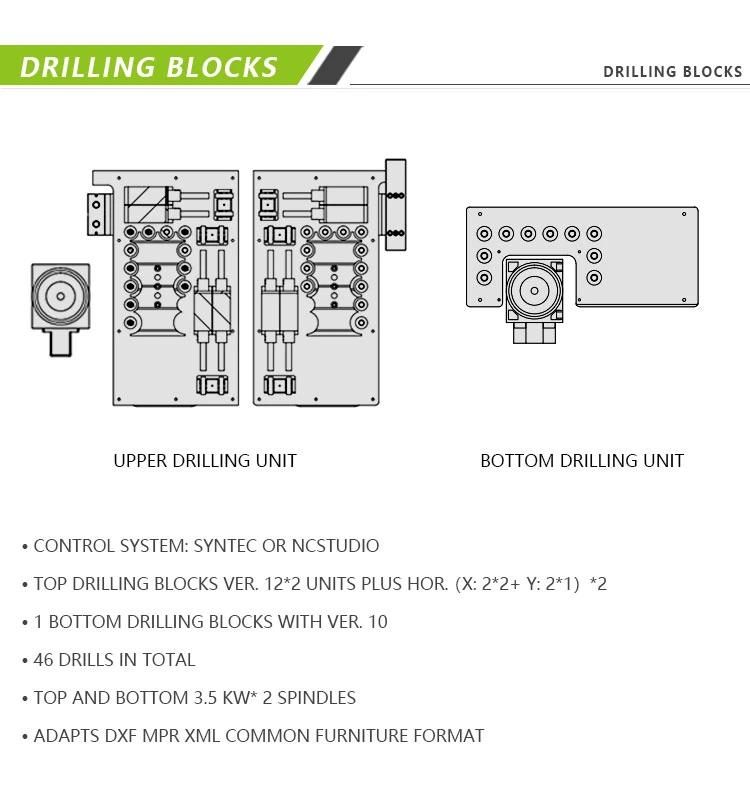 DRILLING BLOCKS

DRILLING BLOCKS

UPPER DRILLING UNIT

BOTTOM DRILLING UNIT

• CONTROL SYSTEM: SYNTEC OR NCSTUDIO

• TOP DRILLING BLOCKS VER. 12*2 UNITS PLUS HOR. (X: 2*2+ Y: 2*1) *2

• 1 BOTTOM DRILLING BLOCKS WITH VER. 10

• 46 DRILLS IN TOTAL

• TOP AND BOTTOM 3.5 KW* 2 SPINDLES

• ADAPTS DXF MPR XML COMMON FURNITURE FORMAT