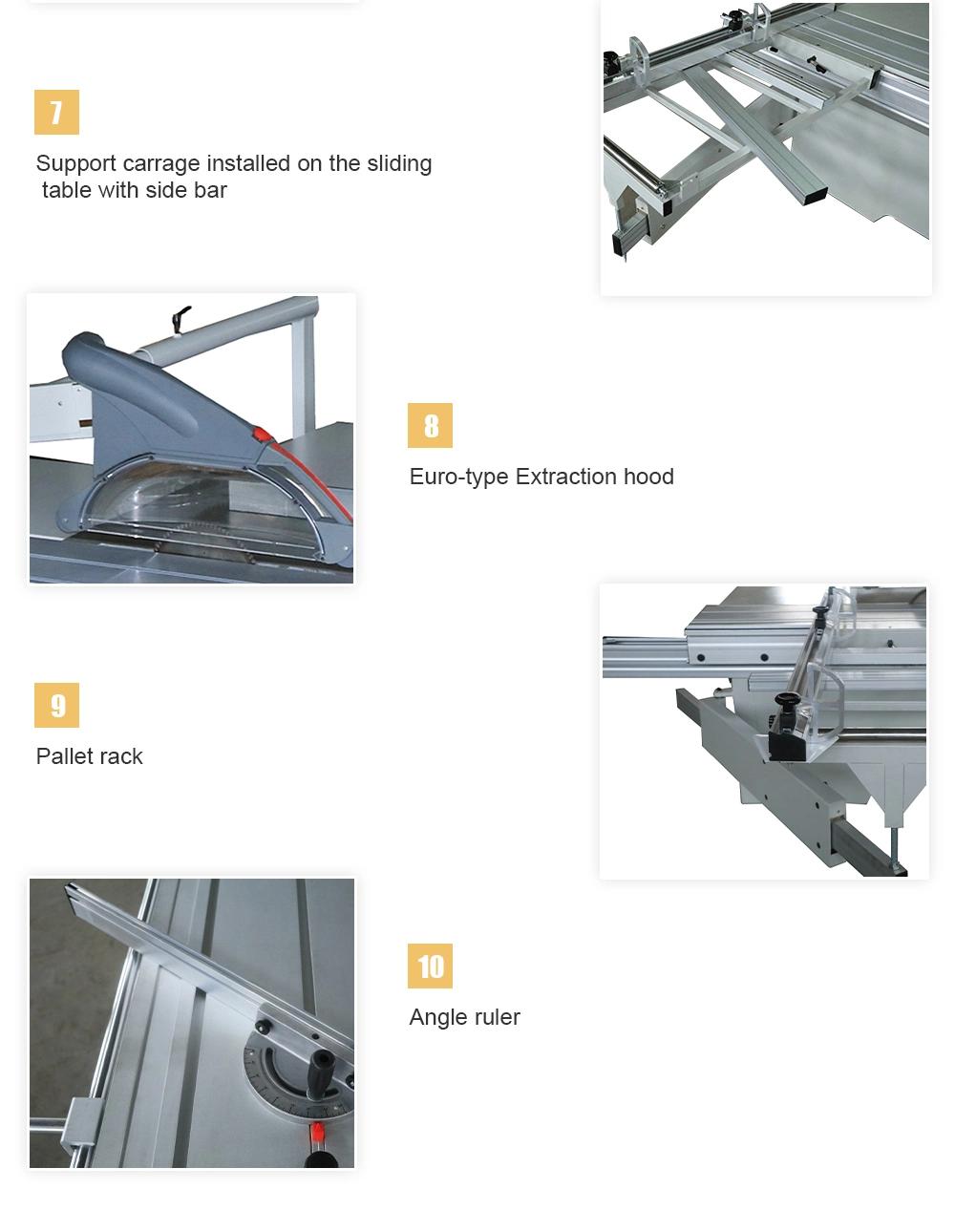 7

Support carrage installed on the sliding table with side bar

8

Euro-type Extraction hood

9

Pallet rack

10

Angle ruler